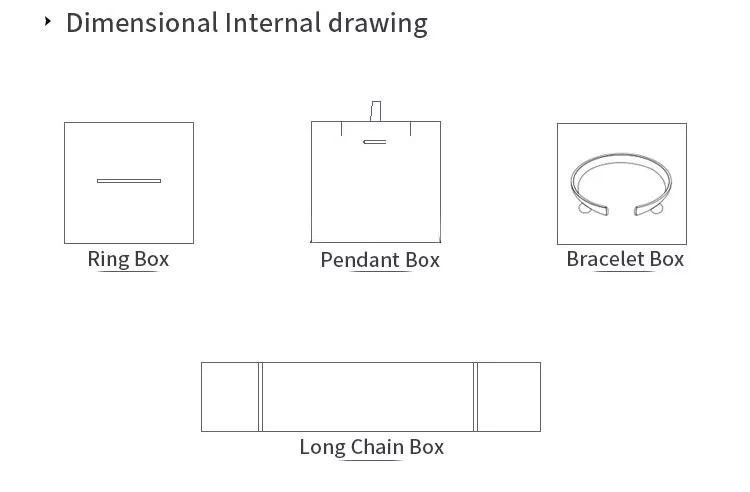 Dimensional Internal drawing

Ring Box

Pendant Box

Bracelet Box

Long Chain Box